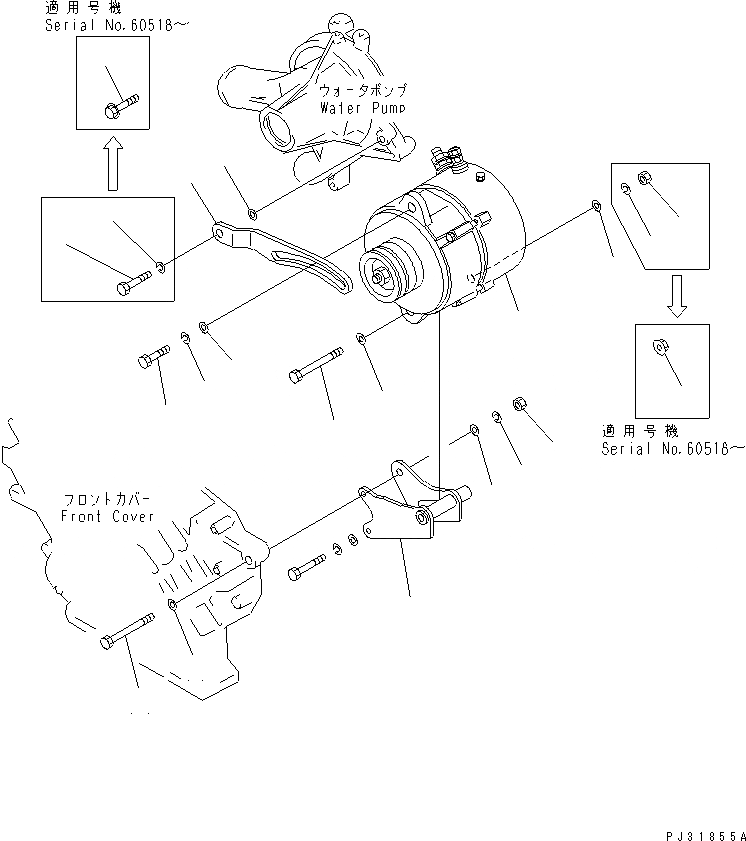 適用号機
Serial No.60518～

ウォータポンプ
Water Pump

適用号機
Serial No.60518～

フロントカバー
Front Cover

PJ31855A