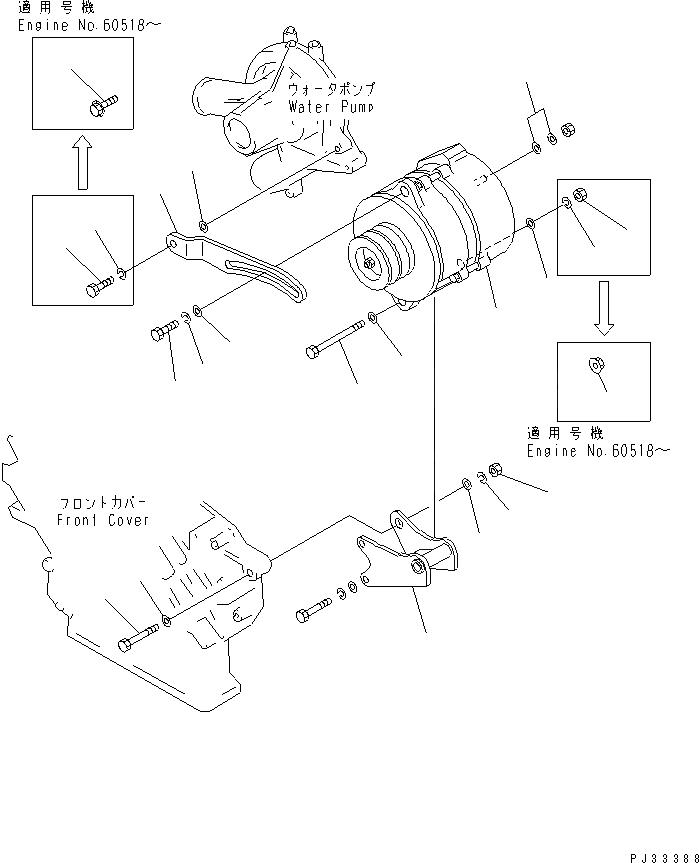 適用号機
Engine No.60518～

ウォータポンプ
Water Pump

適用号機
Engine No.60518～

フロントカバー
Front Cover

PJ33388