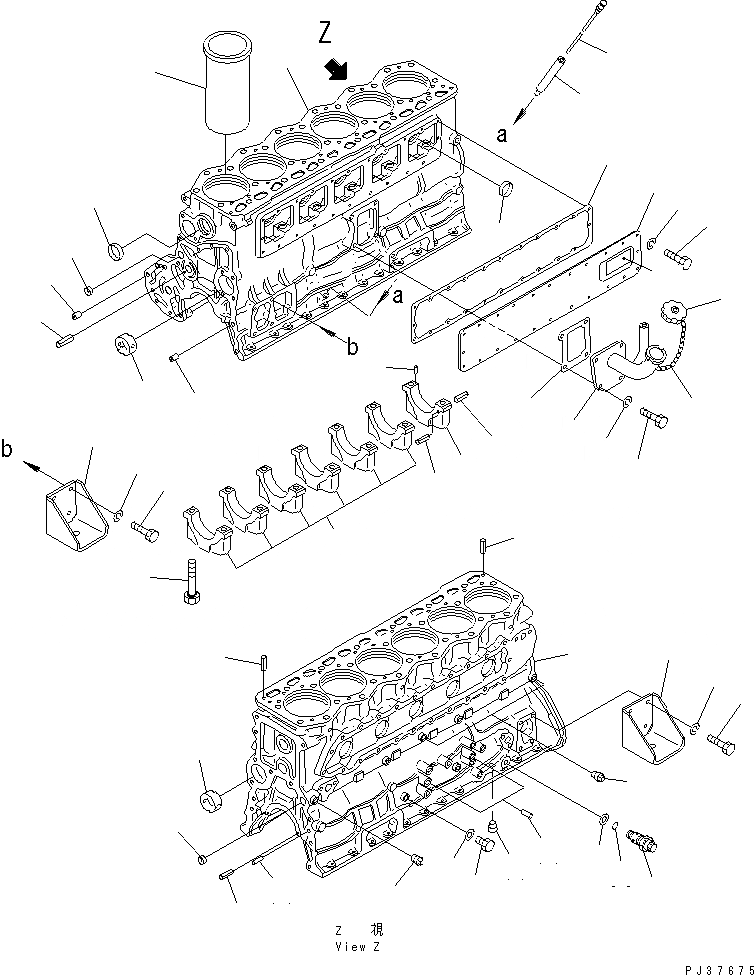 Z

a

a

b

b

Z 視
View Z

PJ37675