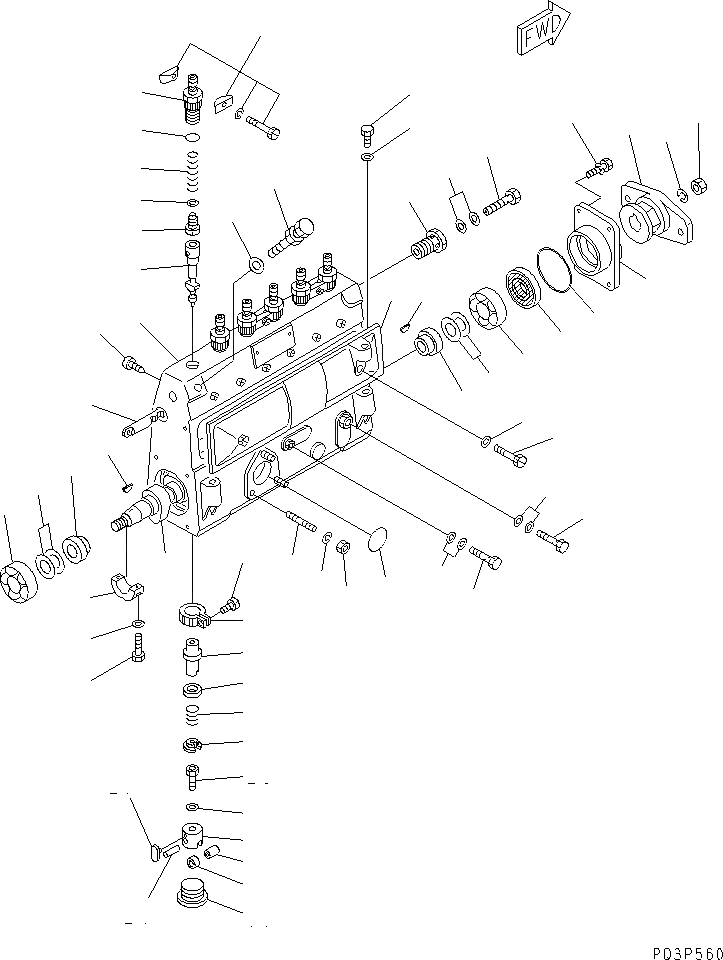 FWD

P03P560