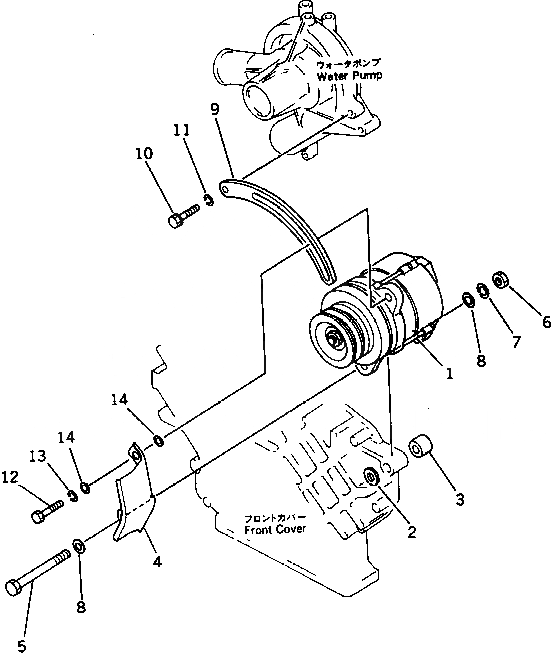 ウォータポンプ
Water Pump

9
11
10

6
7
8
1

14
14
13
12

3
2

フロントカバー
Front Cover

4
8
5