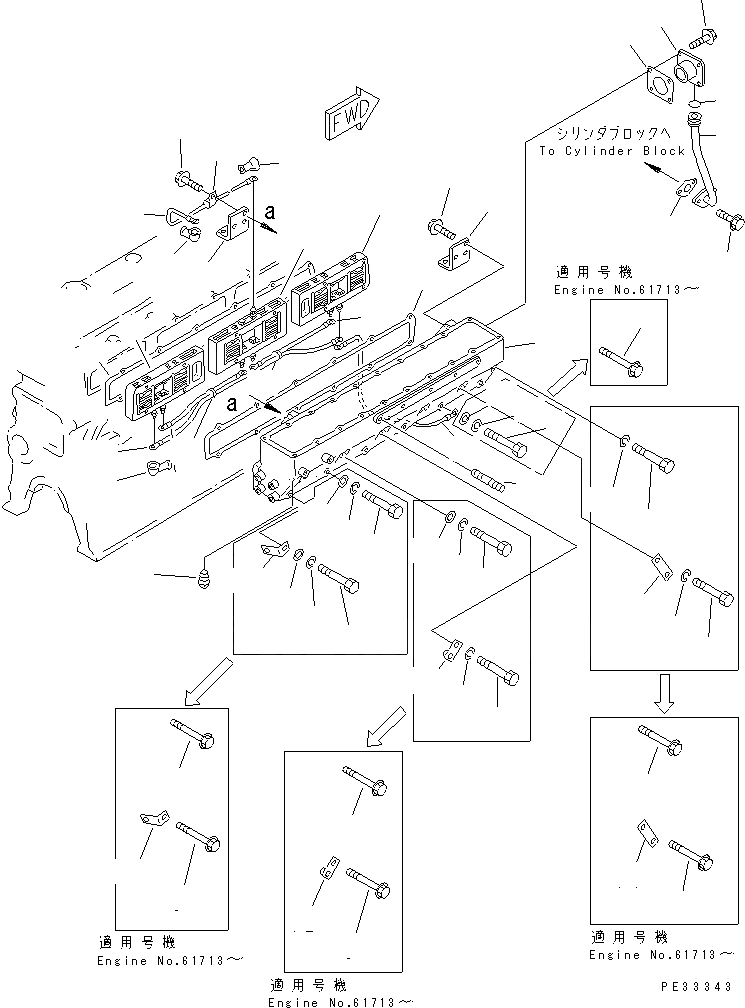 FWD

シリンダブロックへ
To Cylinder Block

a

a

適用号機
Engine No.61713～

適用号機
Engine No.61713～

適用号機
Engine No.61713～

適用号機
Engine No.61713～

PE33343