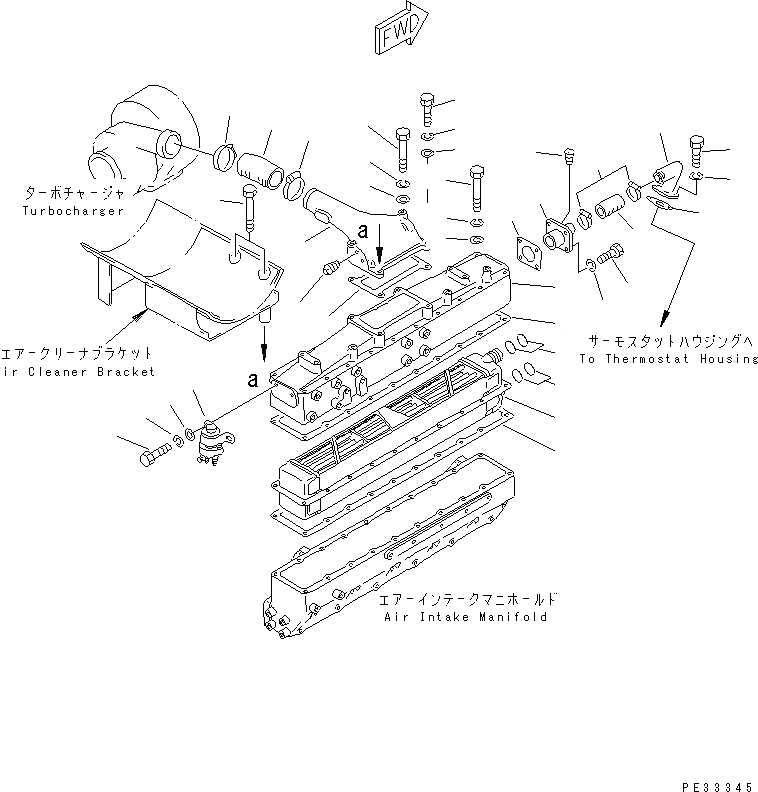 FWD

ターボチャージャ
Turbocharger

a

エアークリーナブラケット
ir Cleaner Bracket

a

サーモスタットハウジングへ
To Thermostat Housing

エアーインテークマニホールド
Air Intake Manifold

PE33345