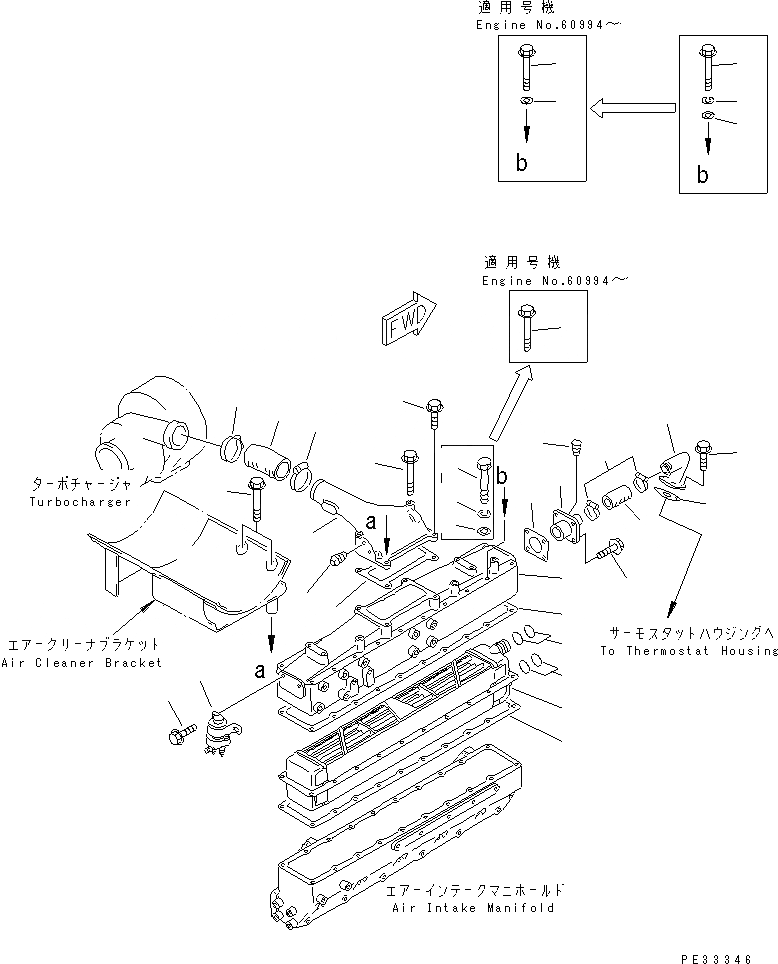 適用号機
Engine No.60994～

b

b

適用号機
Engine No.60994～

FWD

ターボチャージャ
Turbocharger

a

b

エアークリーナブラケット
Air Cleaner Bracket

a

サーモスタットハウジングへ
To Thermostat Housing

エアーインテークマニホールド
Air Intake Manifold

PE33346