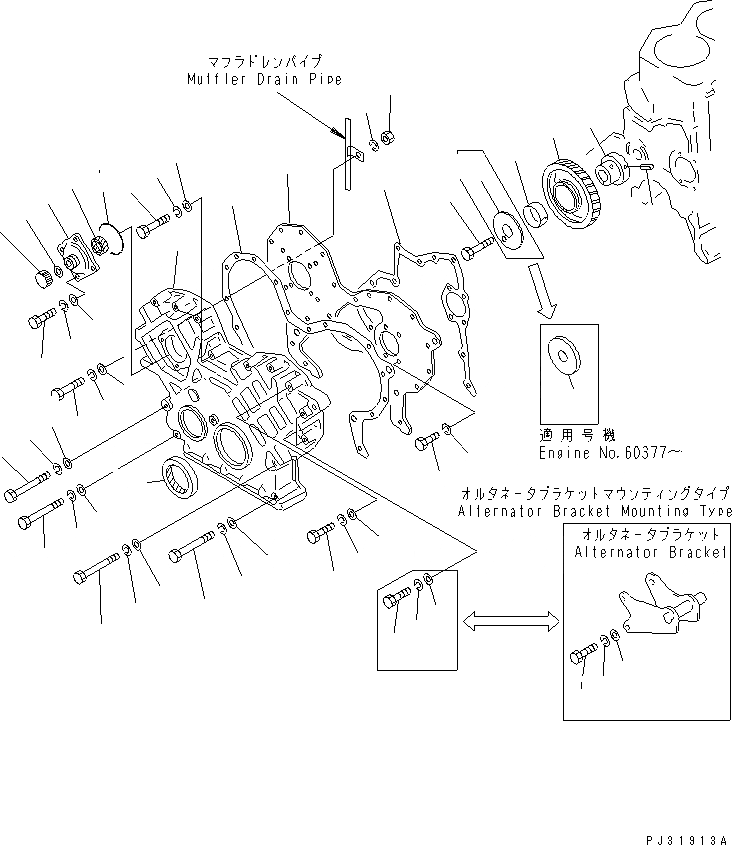 マフラドレンパイプ
Muffler Drain Pipe

適用号機
Engine No.60377~

オルタネータブラケットマウンティングタイプ
Alternator Bracket Mounting Type

オルタネータブラケット
Alternator Bracket

PJ31913A