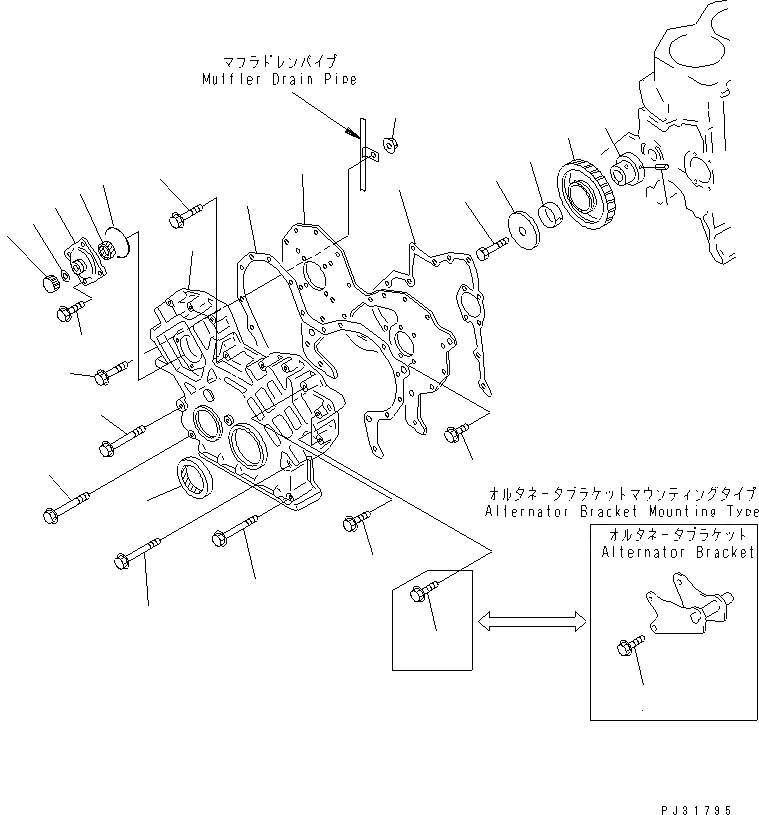 マフラドレンパイプ
Muffler Drain Pipe

オルタネータブラケットマウンティングタイプ
Alternator Bracket Mounting Type

オルタネータブラケット
Alternator Bracket

PJ31795