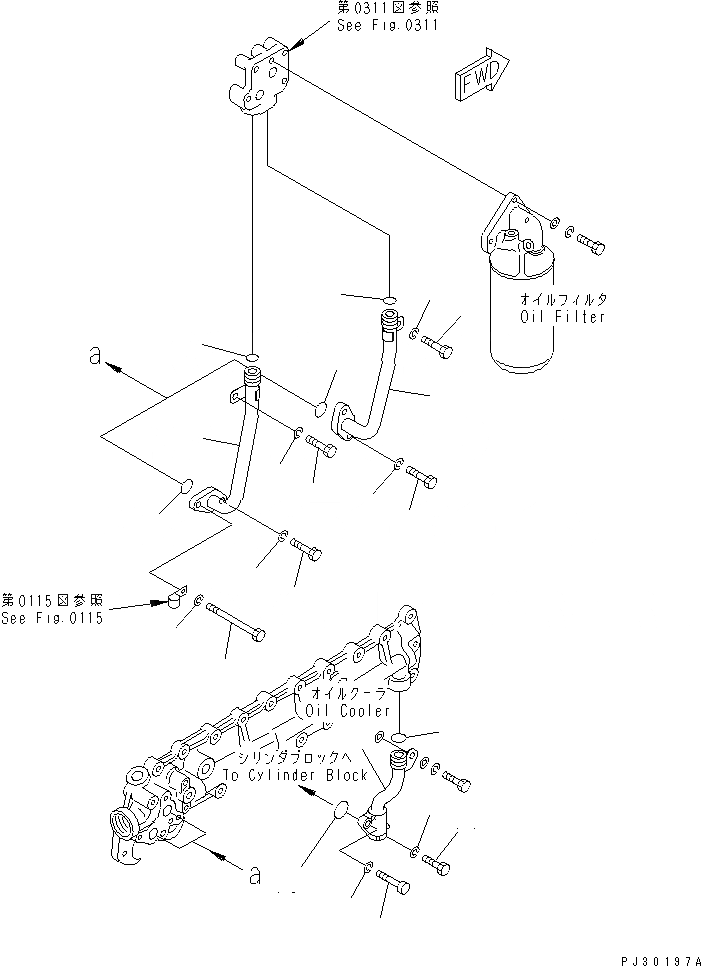 第0311図参照
See Fig.0311

FWD

オイルフィルタ
Oil Filter

a

第0115図参照
See Fig.0115

オイルクーラ
Oil Cooler

シリンダブロックへ
To Cylinder Block

a

PJ30197A