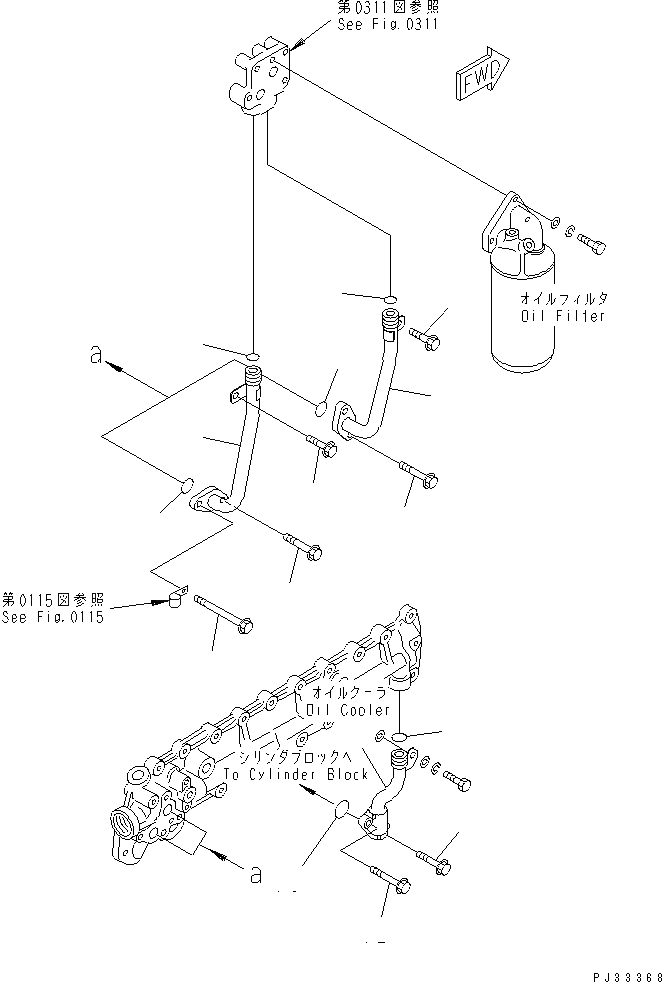 第0311図参照
See Fig.0311

FWD

オイルフィルタ
Oil Filter

a

第0115図参照
See Fig.0115

オイルクーラ
Oil Cooler

シリンダブロックへ
To Cylinder Block

a

PJ33368