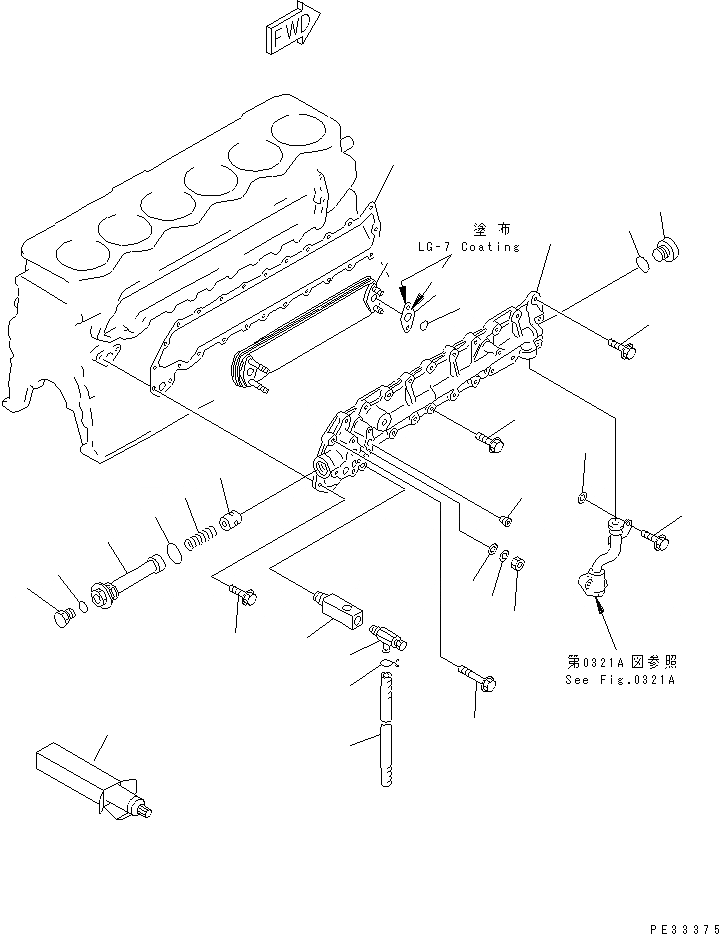 FWD

塗布
LG-7 Coating

第0321A図参照
See Fig.0321A

PE33375