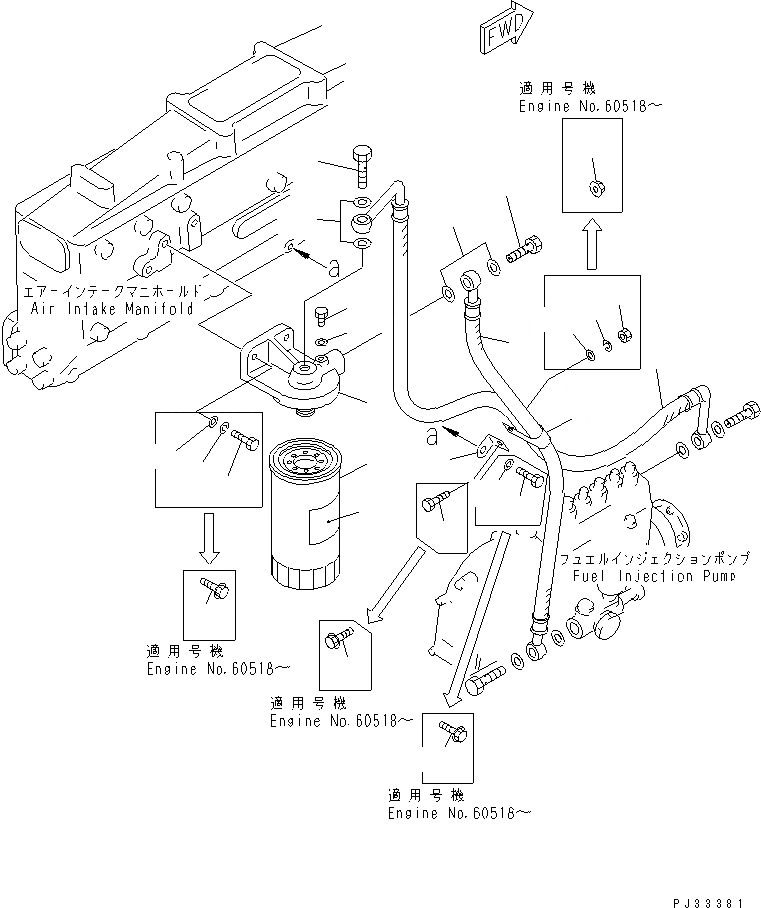 FWD

適用号機
Engine No.60518～

a

エアーインテークマニホールド
Air Intake Manifold

a

フュエルインジェクションポンプ
Fuel Injection Pump

適用号機
Engine No.60518～

適用号機
Engine No.60518～

適用号機
Engine No.60518～

PJ33381