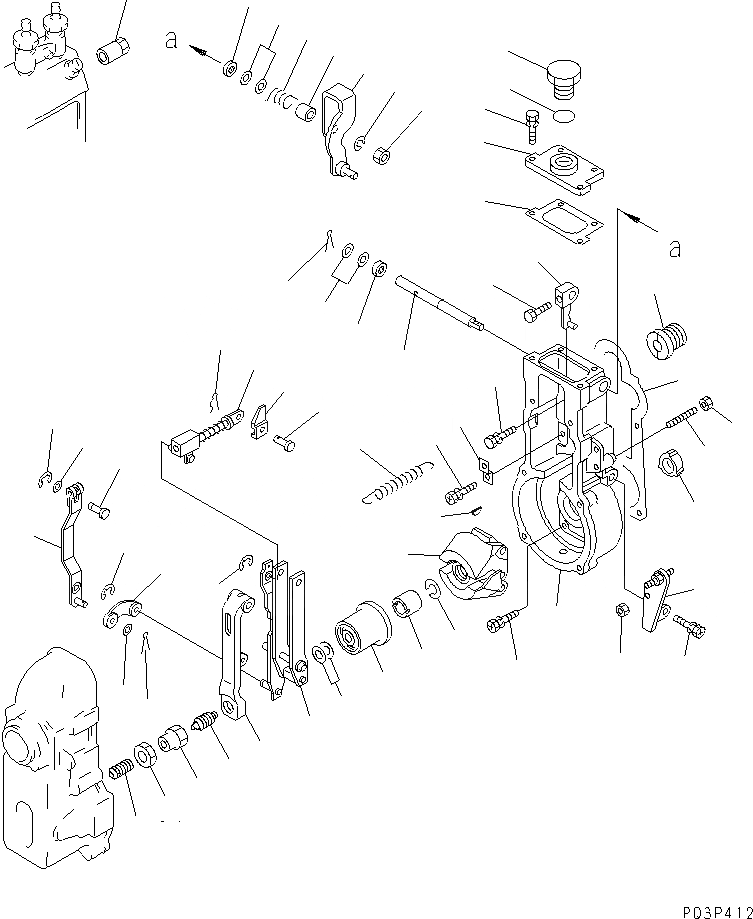 a

a

P03P412