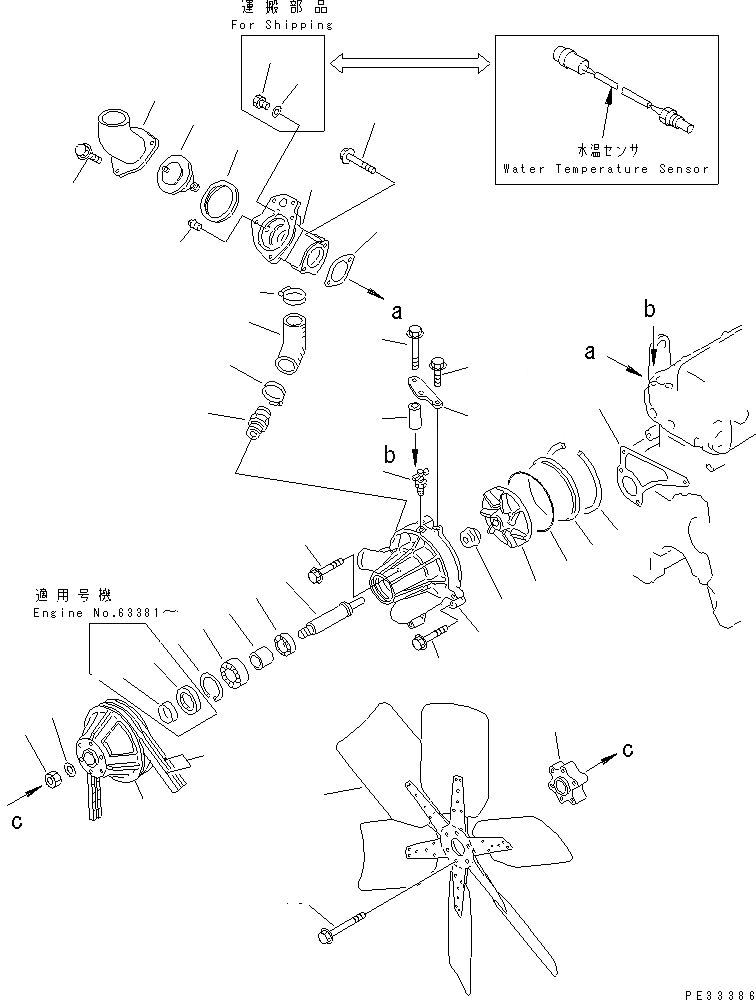 運搬部品
For Shipping

水温センサ
Water Temperature Sensor

a

b

a

b

適用号機
Engine No.63381～

c

c

PE33386