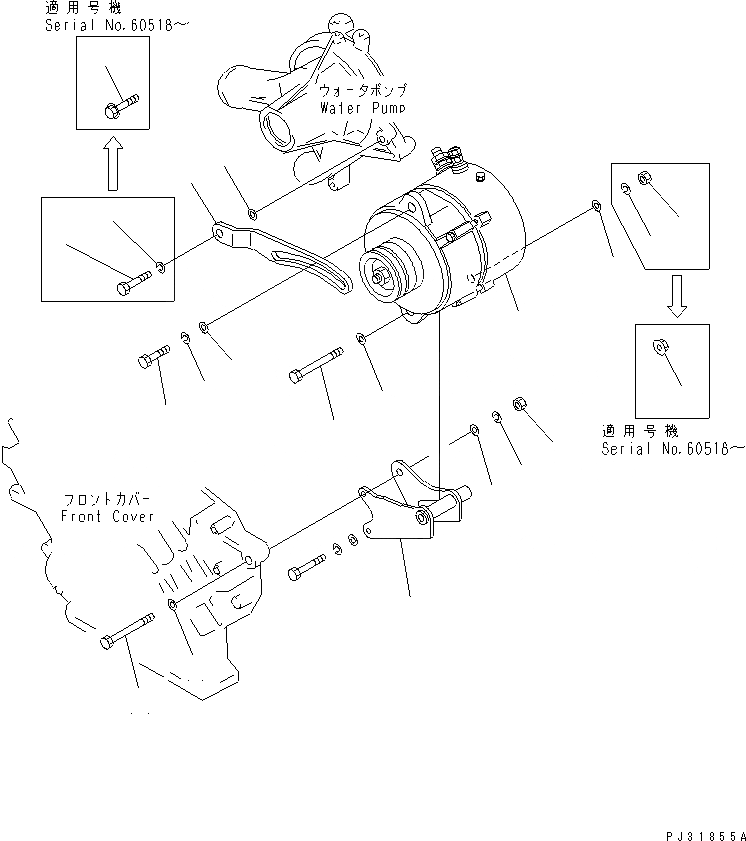 適用号機
Serial No.60518~

ウォータポンプ
Water Pump

適用号機
Serial No.60518~

フロントカバー
Front Cover

PJ31855A