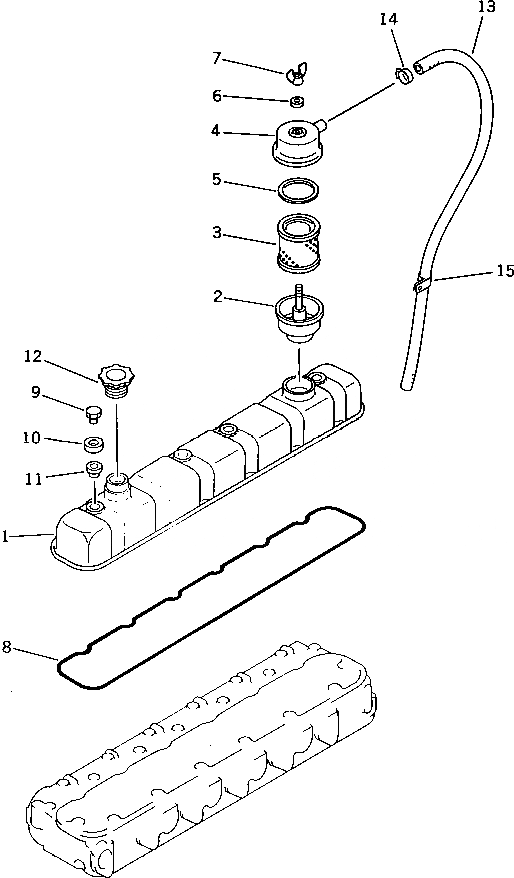 13
14
7
6
4
5
3
15
2
12
9
10
11
1
8