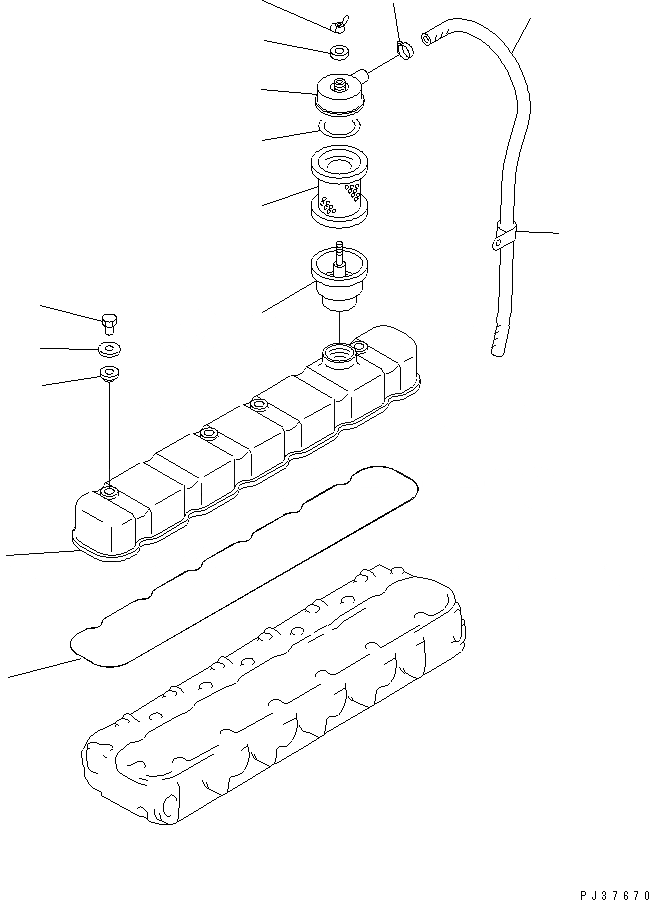 PJ37670