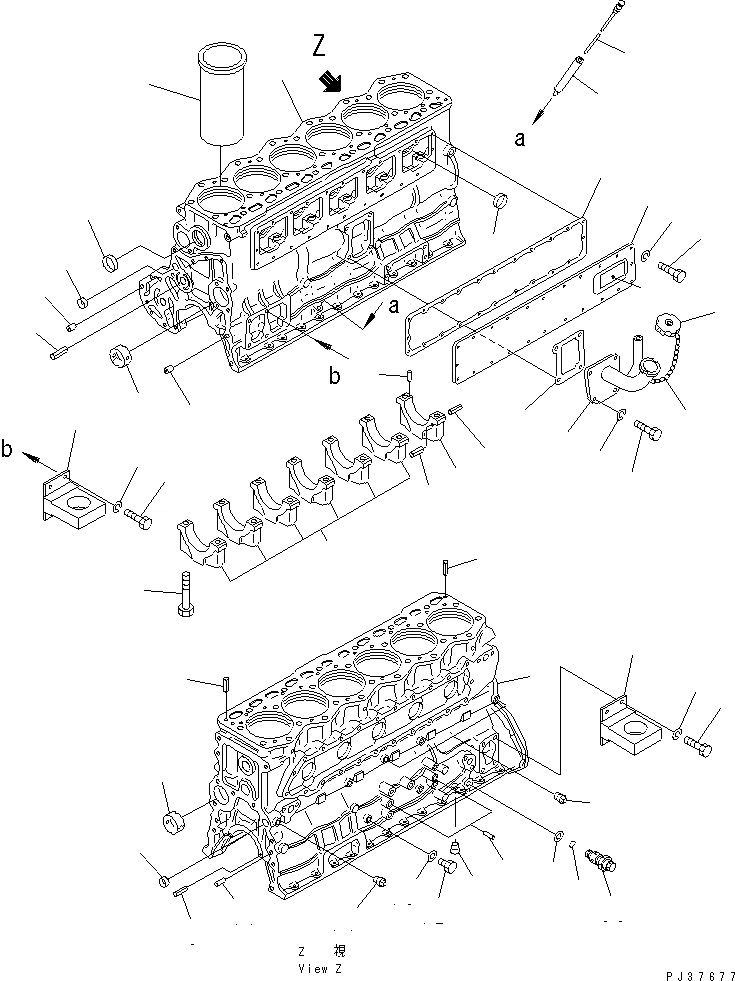 Z

a

a

b

b

Z 視
View Z

PJ37677