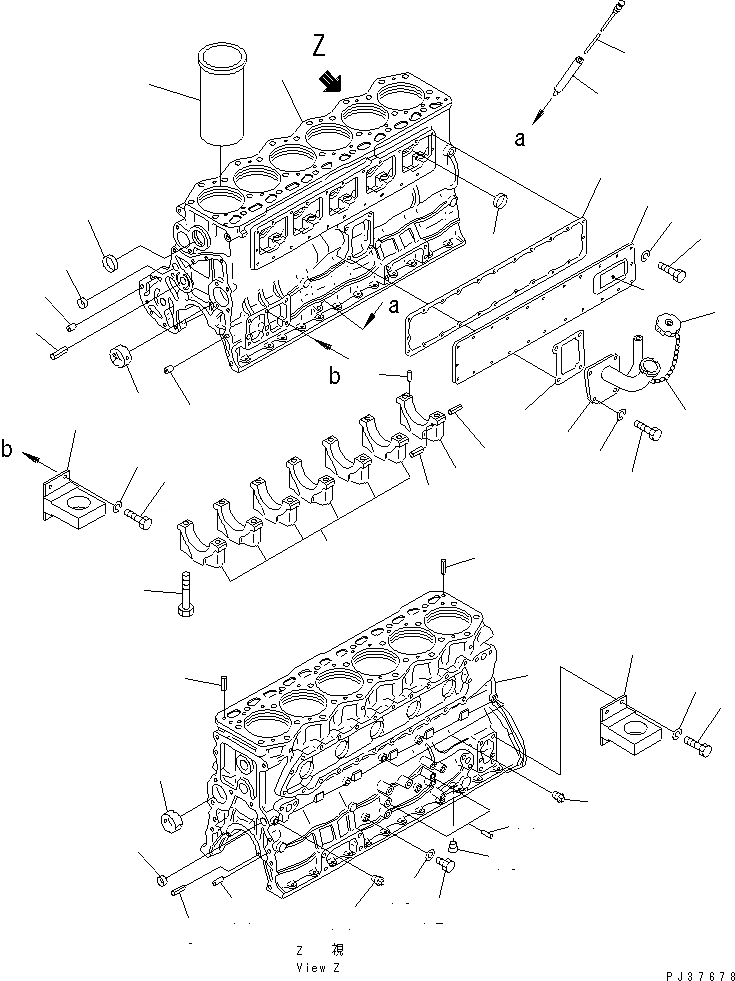 Z

a

a

b

b

Z 視
View Z

PJ37678