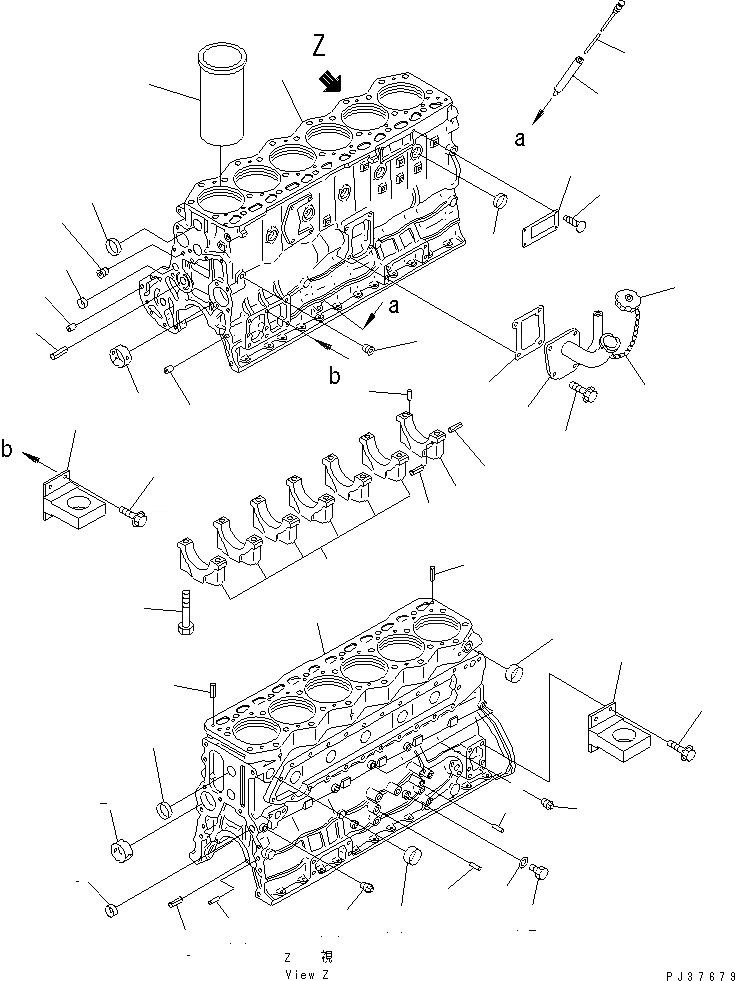 Z

a

a

b

b

Z 視
View Z

PJ37679