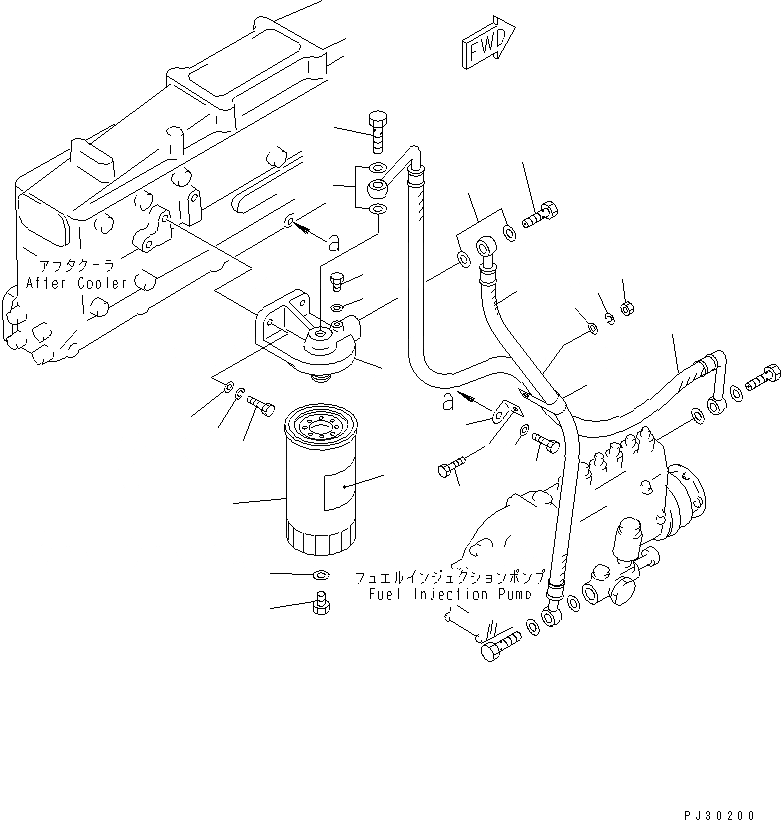 FWD

アフタクーラ
After Cooler

a

a

フュエルインジェクションポンプ
Fuel Injection Pump

PJ30200