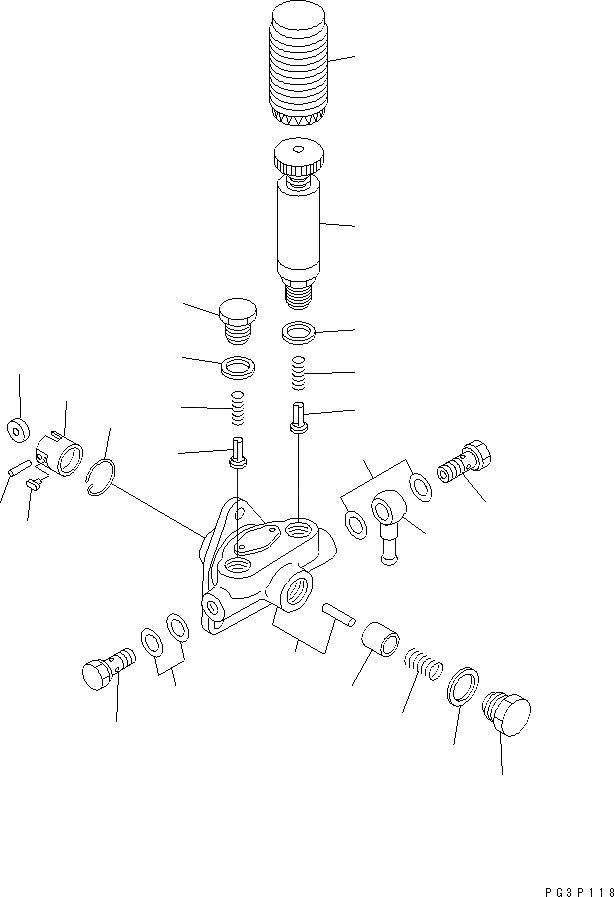 PG3P118