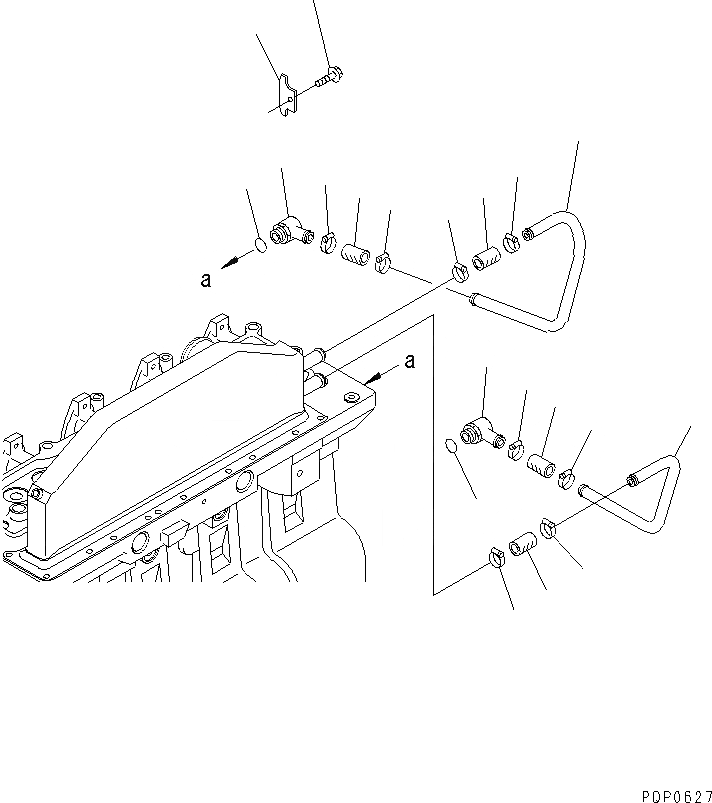 a

a

PDP0627