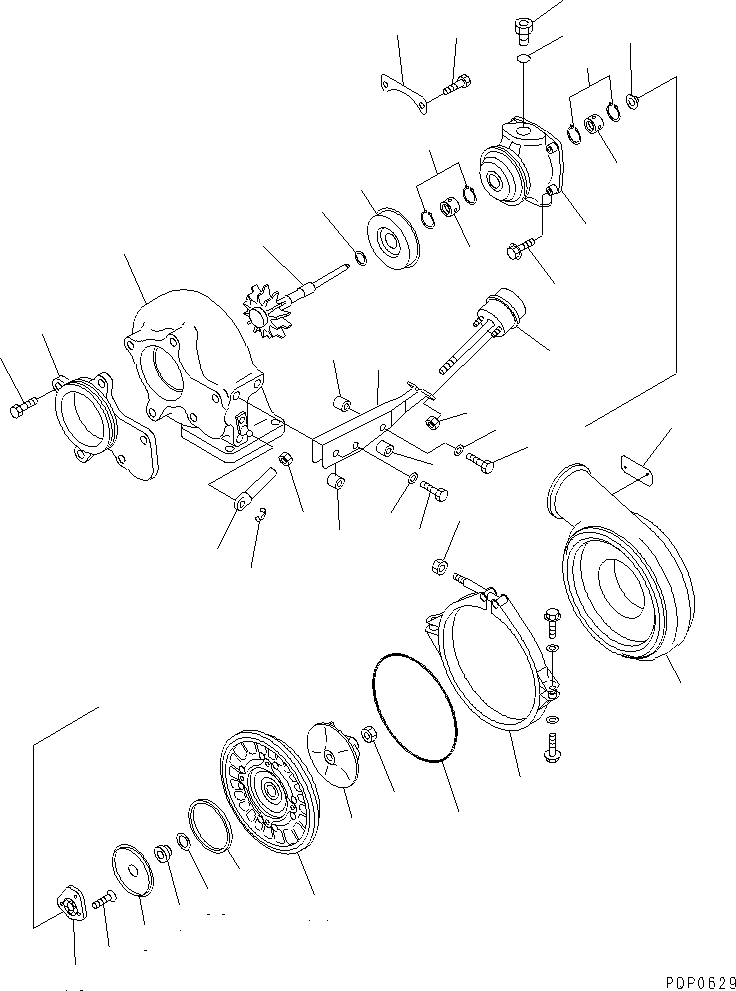 PDP0629