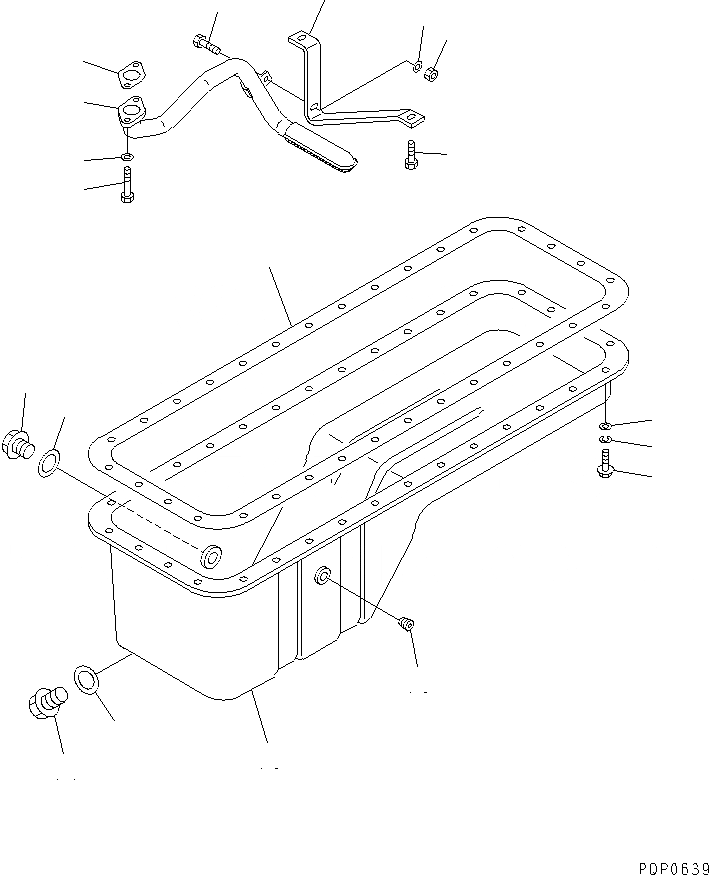 P0P0639