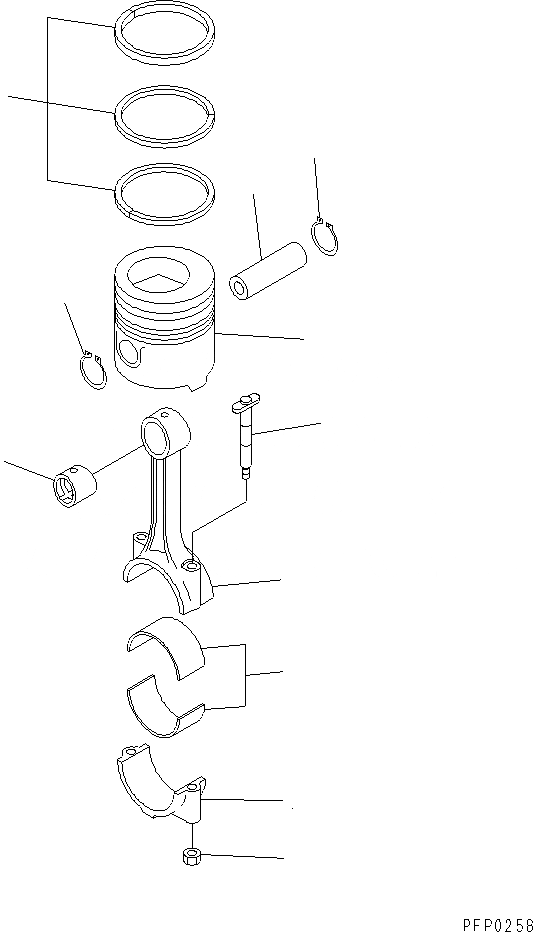 PFP0258