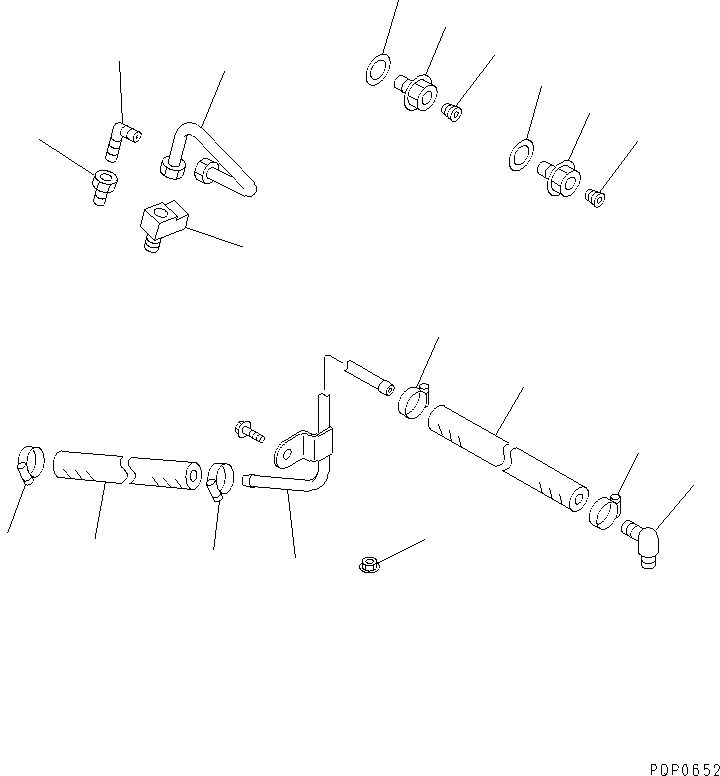 PDP0652