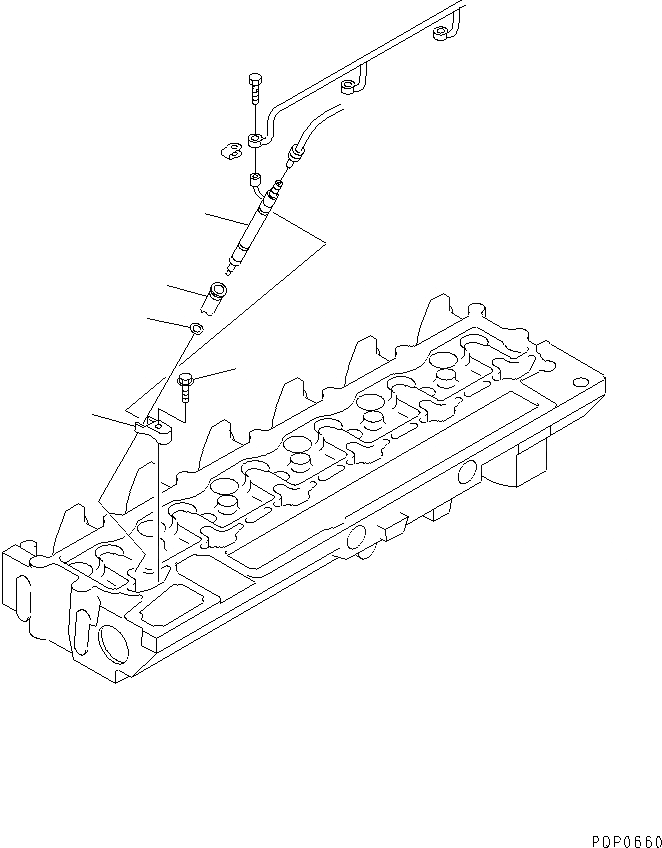 PDP0660