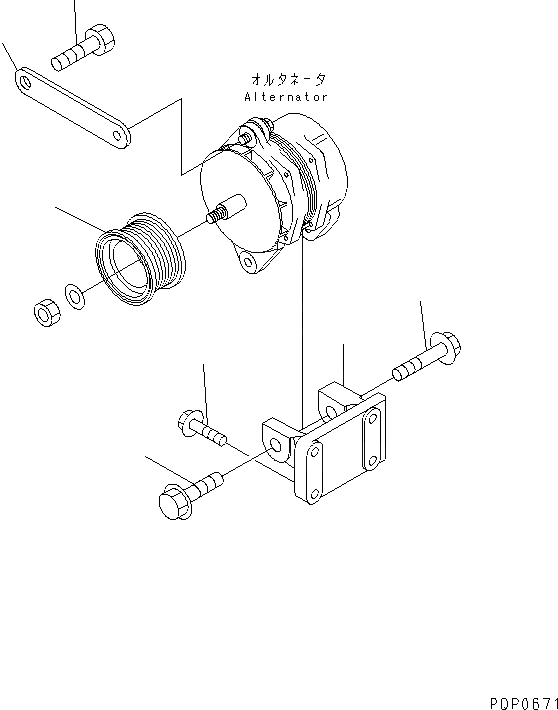 オルタネータ
Alternator

PDP0671