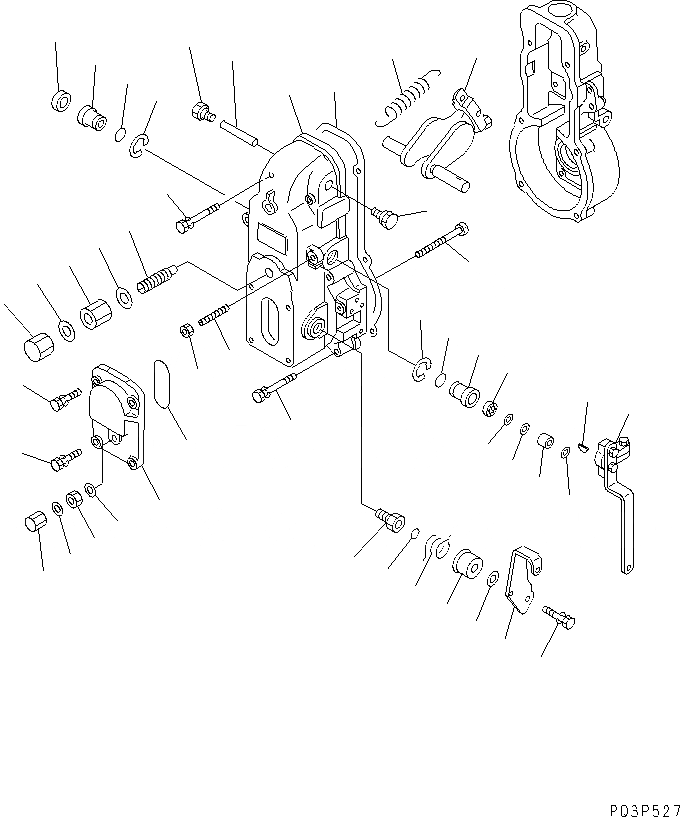 P03P527