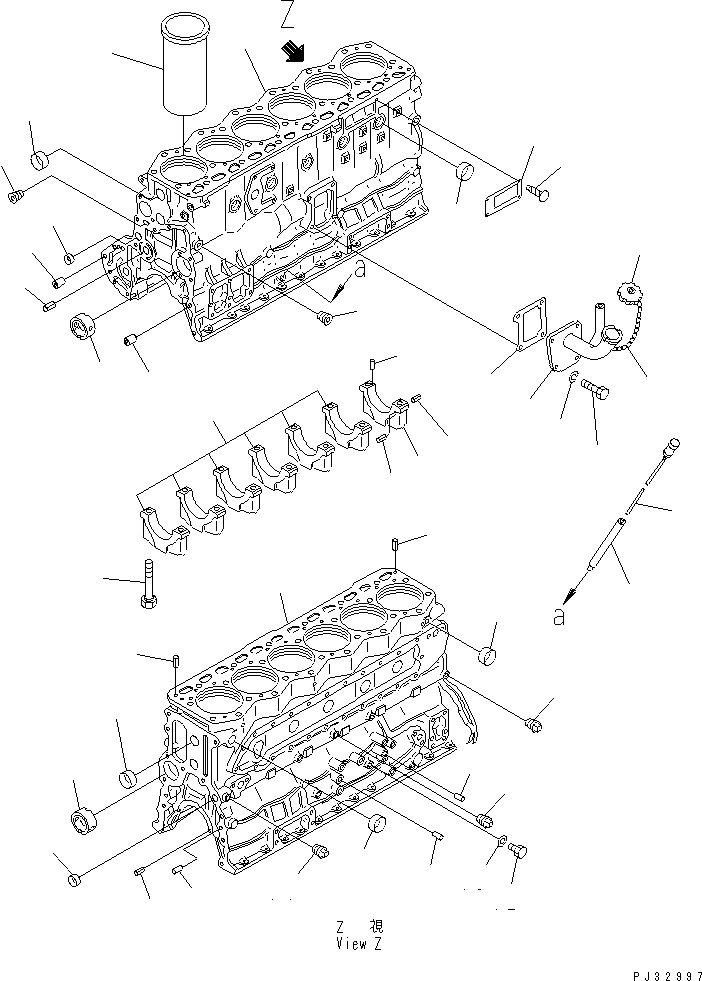 Z

a

a

Z 視
View Z

PJ32997