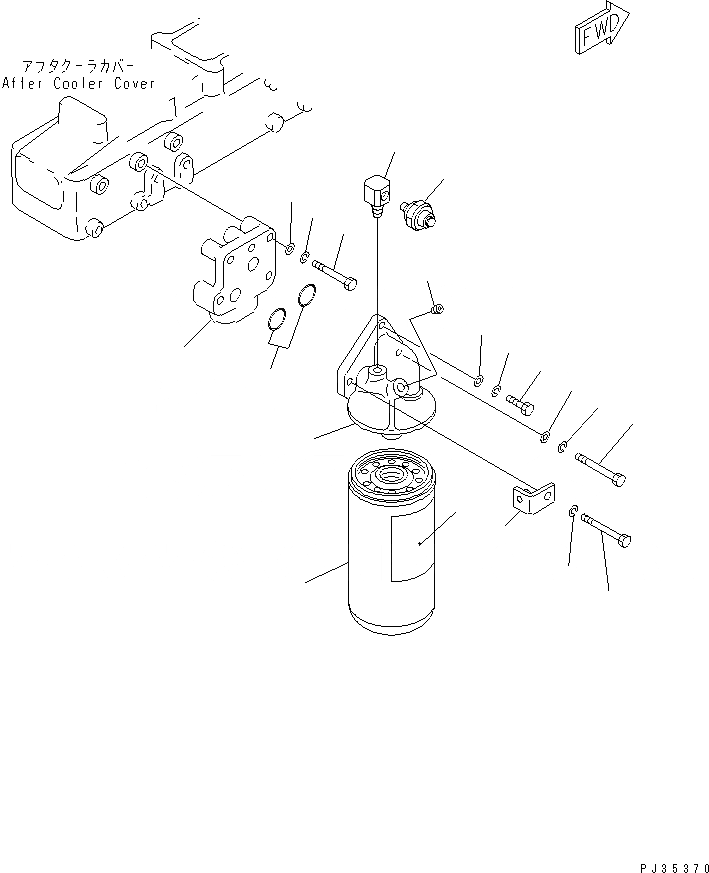 FWD

アフタクーラカバー
After Cooler Cover

PJ35370