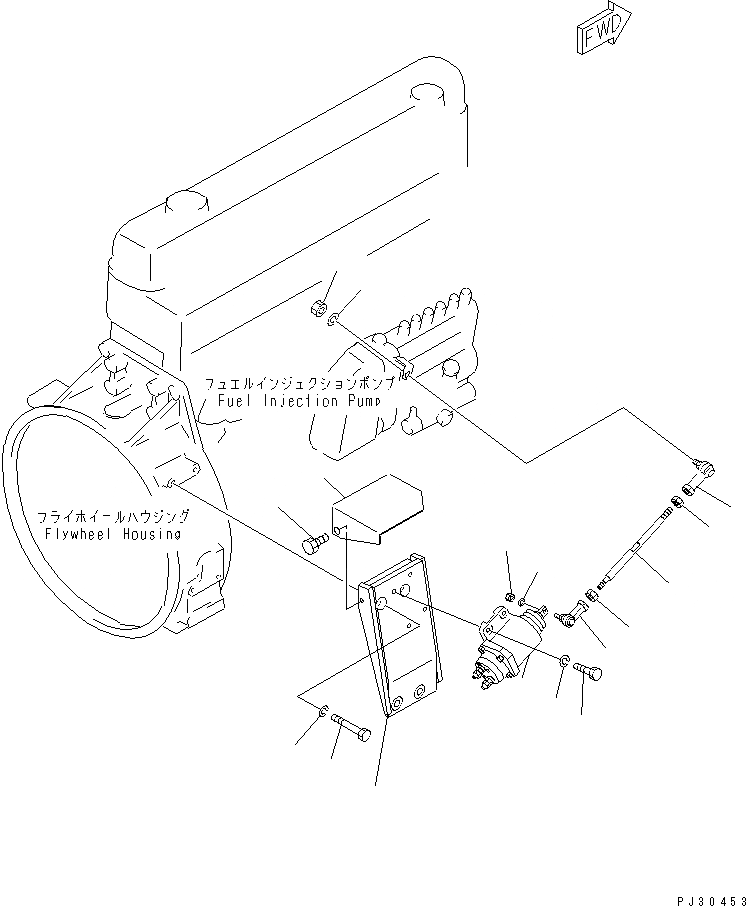 FWD

フュエルインジェクションポンプ
Fuel Injection Pump

フライホイールハウジング
Flywheel Housing

PJ30453