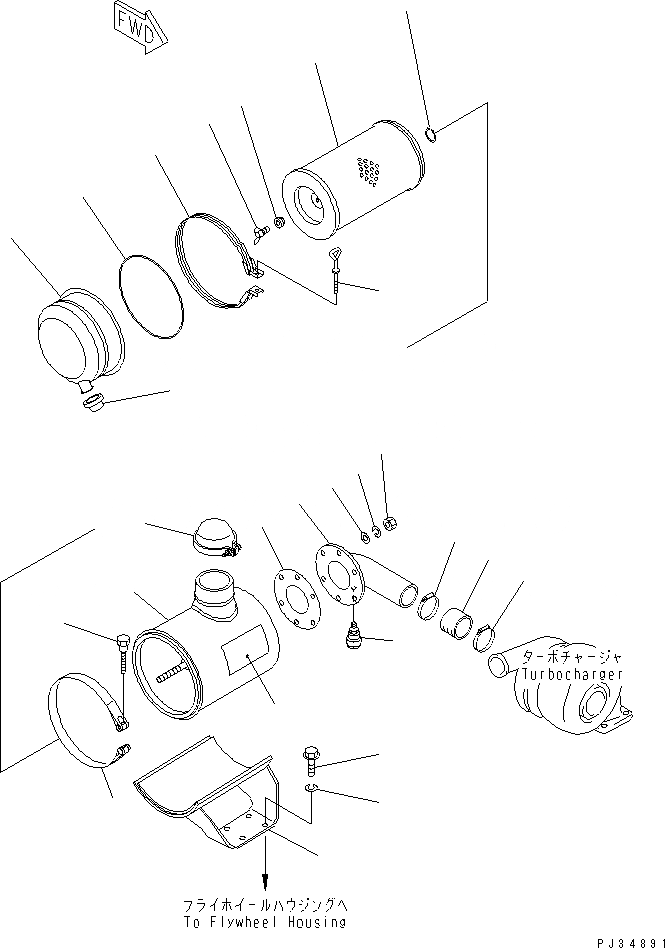 FWD

ターボチャージャ
Turbocharger

フライホイールハウジングへ
To Flywheel Housing

PJ34891