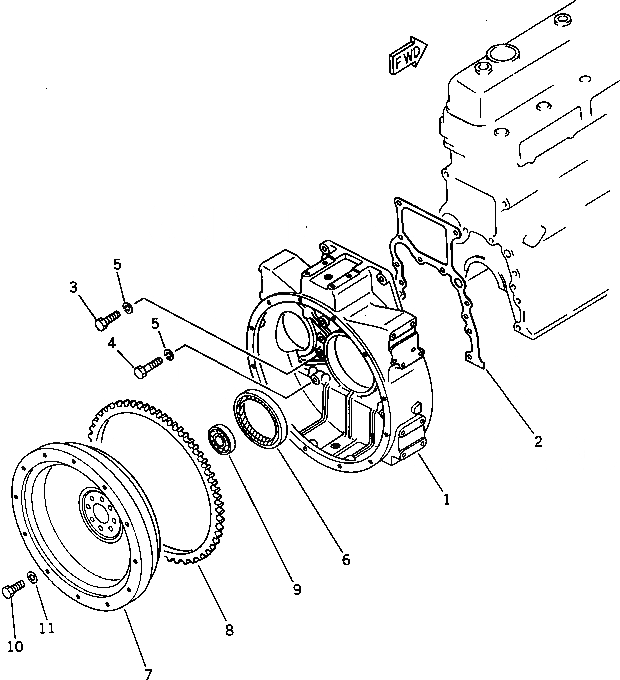 FWD
5
3
5
4
2
1
6
9
8
11
10
7