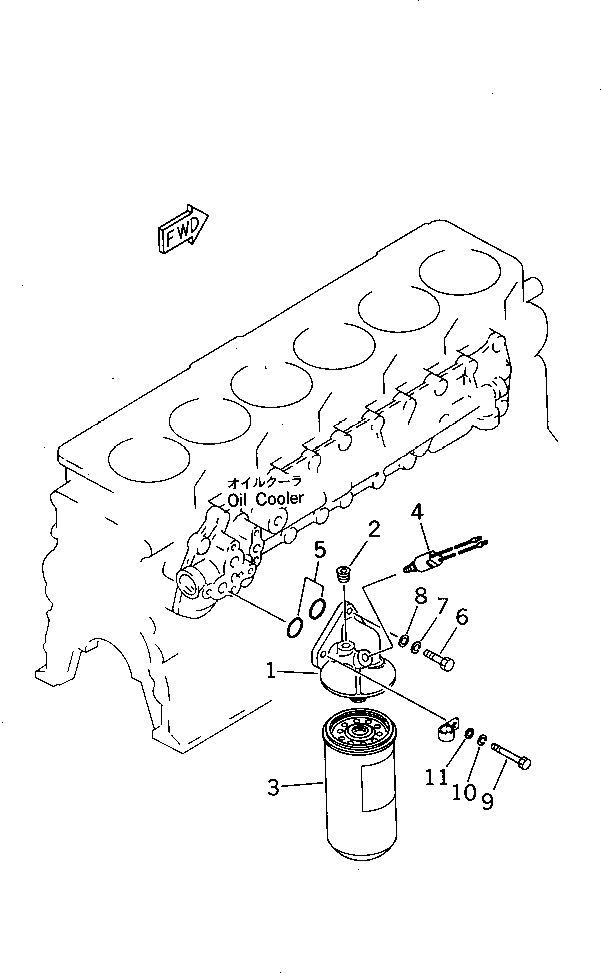 FWD

オイルクーラ
Oil Cooler

4
2
5
8
7
6
1
3
11
10
9