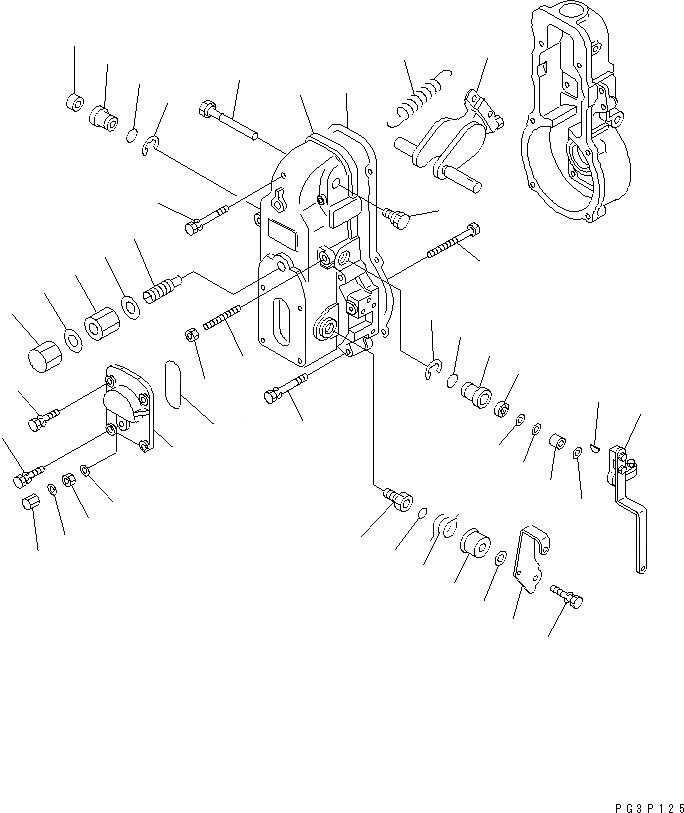 PG3P125