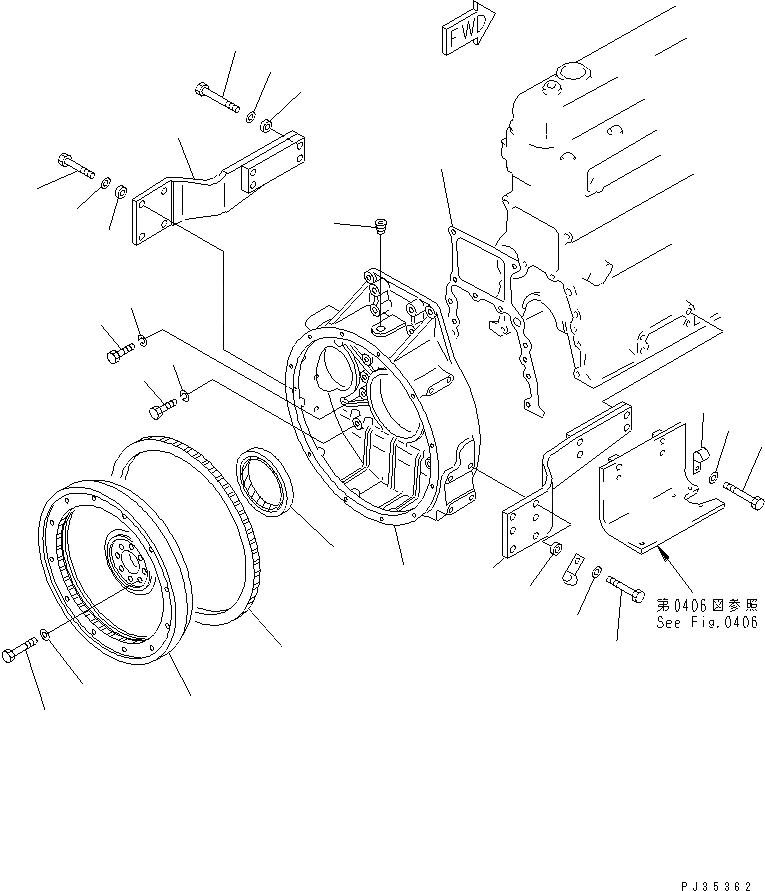 FWD

第0406図参照
See Fig.0406

PJ35362