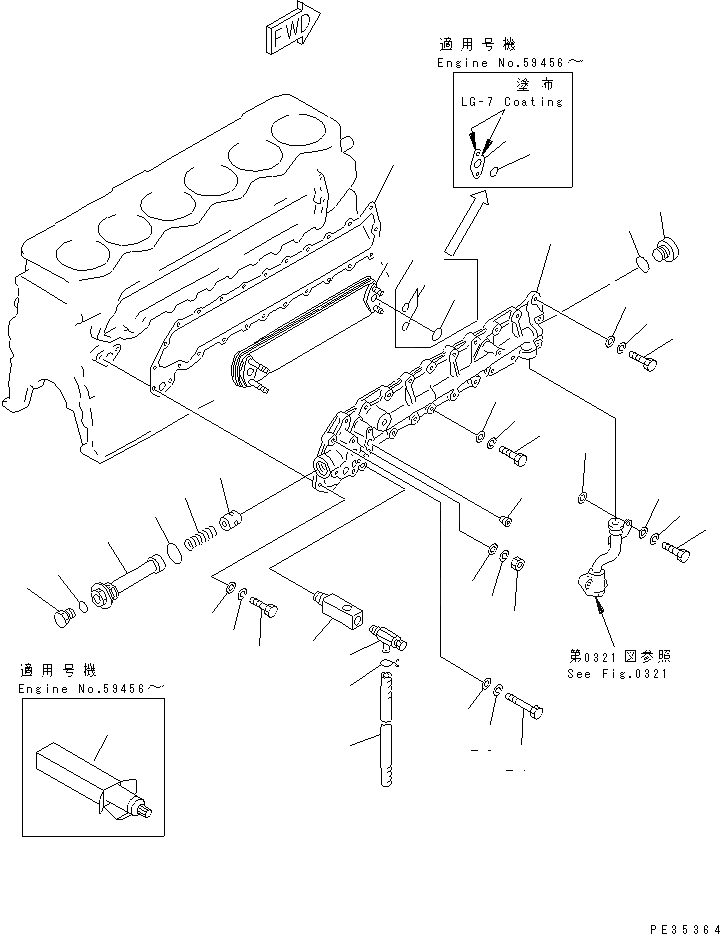 FWD

適用号機
Engine No.59456～

塗布
LG-7 Coating

第0321図参照
See Fig.0321

適用号機
Engine No.59456～

PE35364