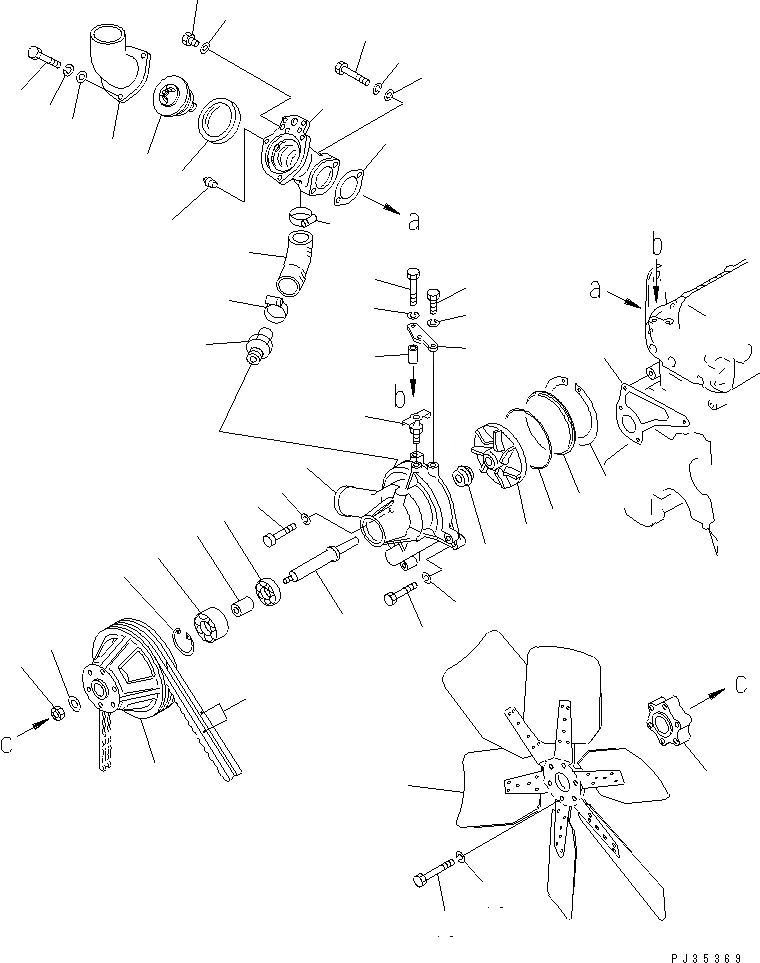 a

b

a

b

c

c

PJ35369