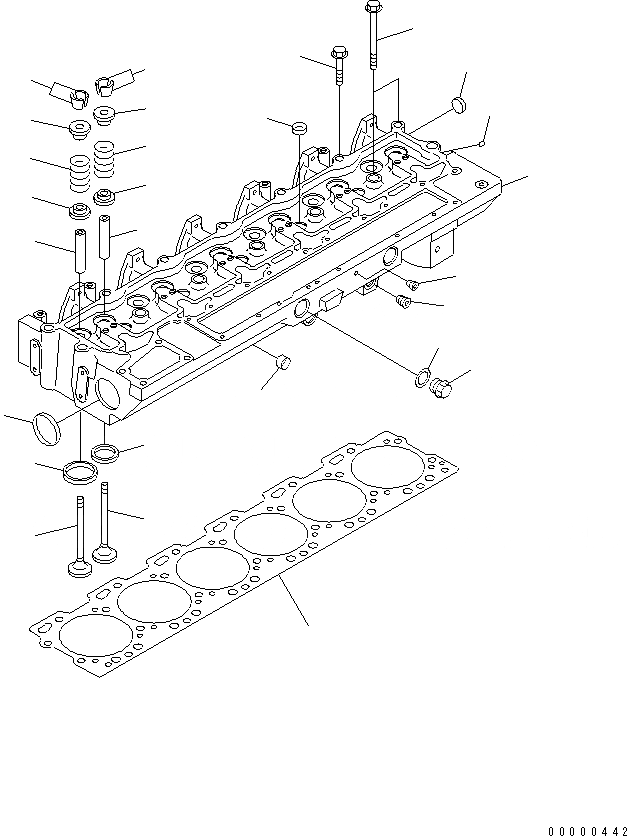 00000442