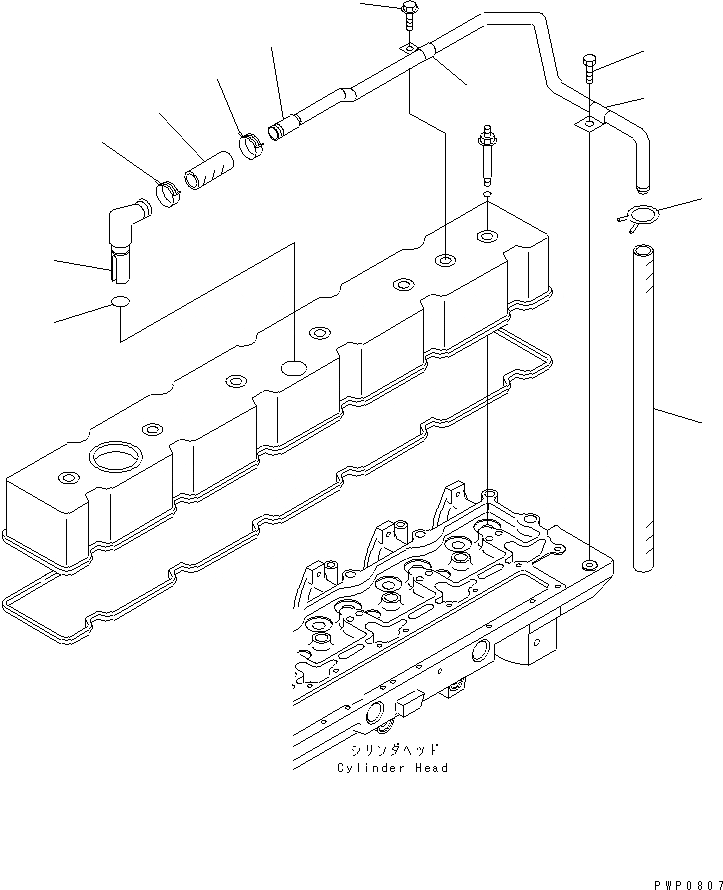 シリンダヘッド
Cylinder Head

PWP0807