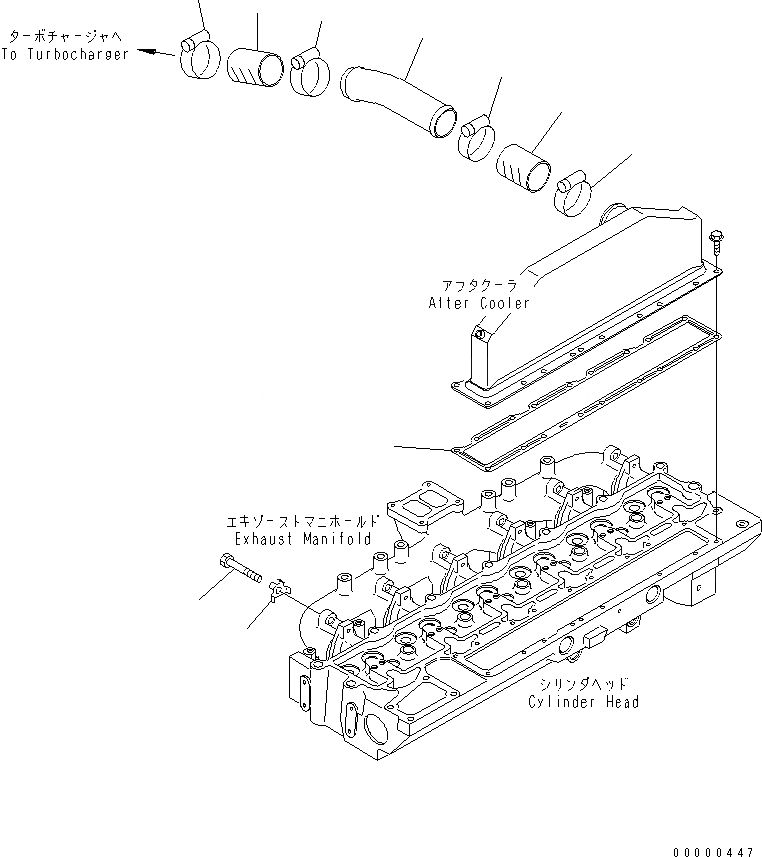 ターボチャージャへ
To Turbocharger

アフタクーラ
After Cooler

エキゾーストマニホールド
Exhaust Manifold

シリンダヘッド
Cylinder Head

00000447