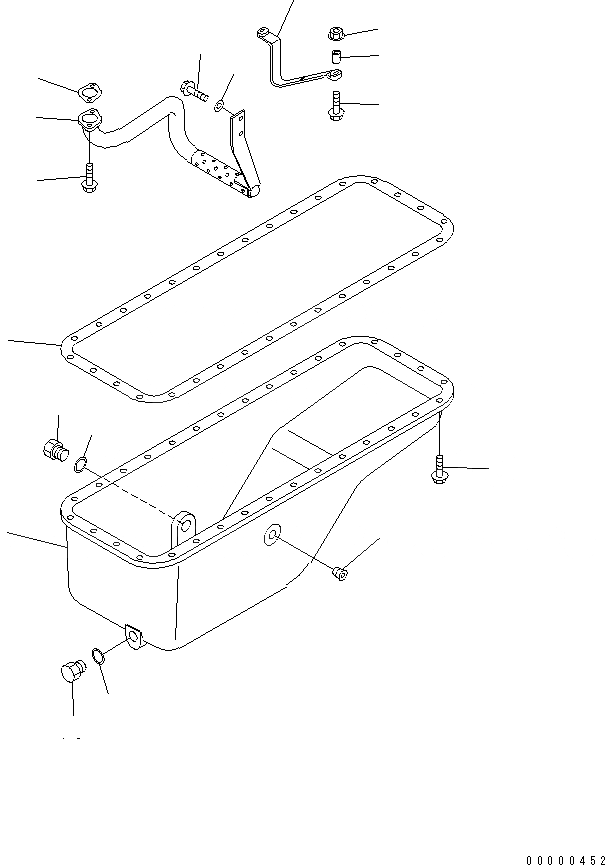 00000452