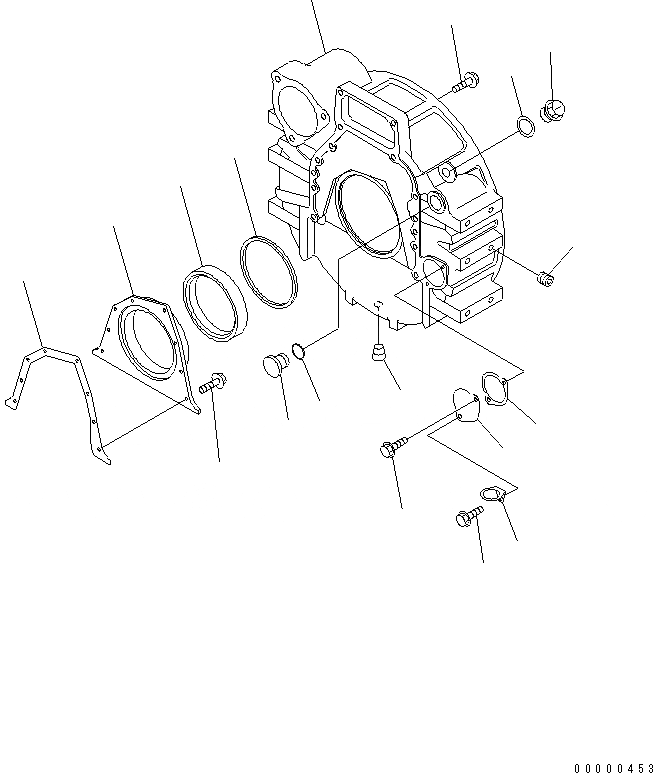 00000453