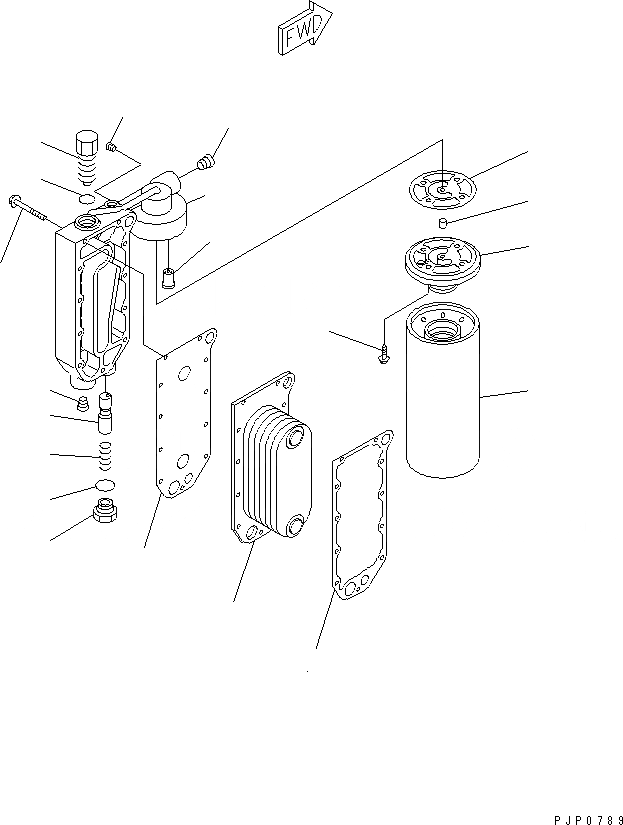 FWD

PJP0789