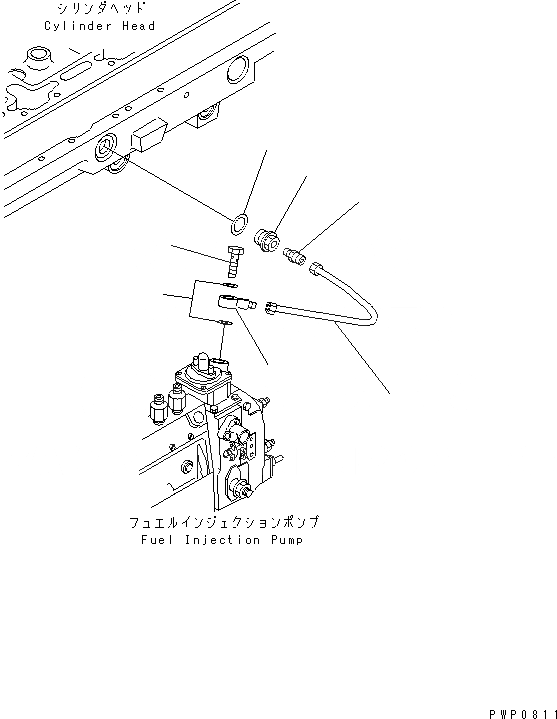 シリンダヘッド
Cylinder Head

フュエルインジェクションポンプ
Fuel Injection Pump

PWP0811