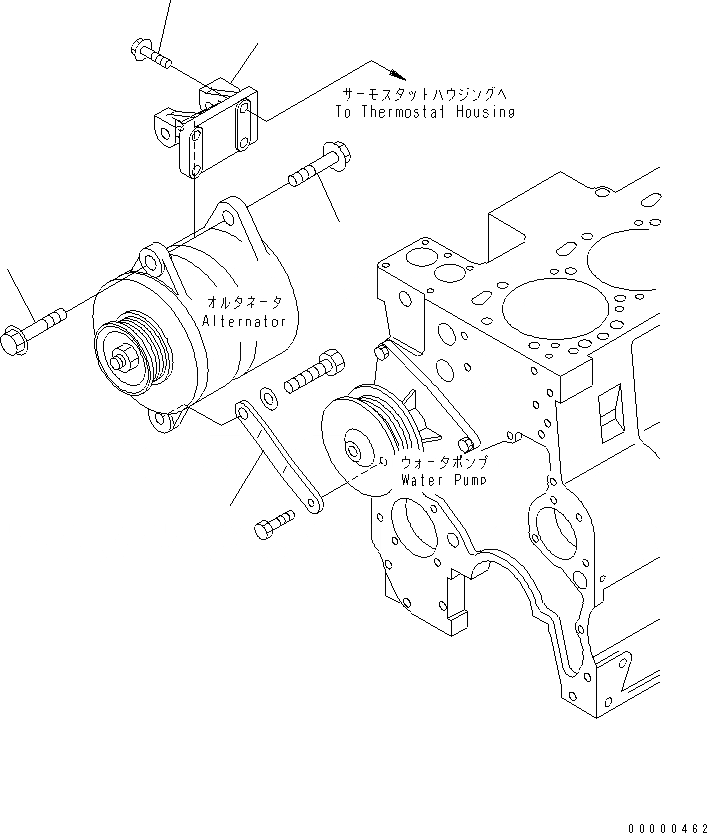 サーモスタットハウジングへ
To Thermostat Housing

オルタネータ
Alternator

ウォータポンプ
Water Pump

00000462